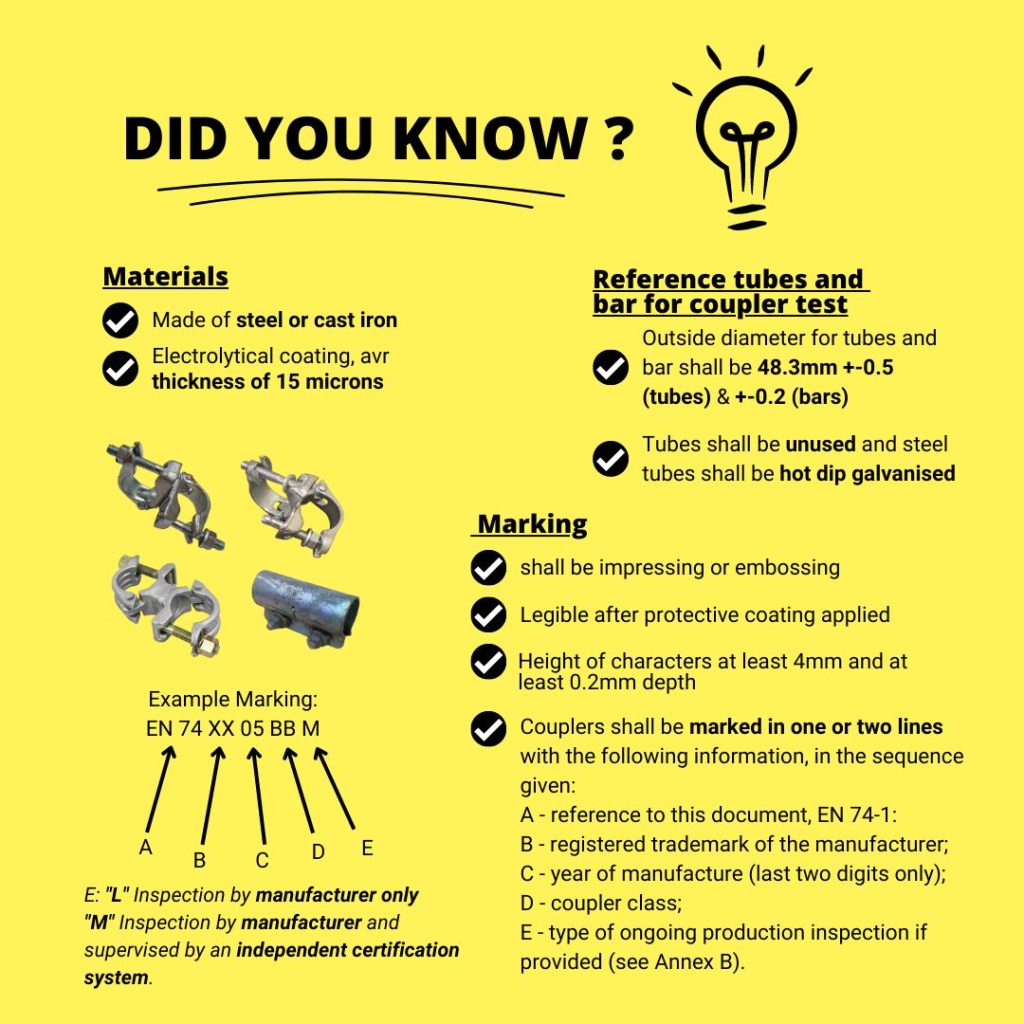 DID YOU KNOW ?

Materials

Made of steel or cast iron

Electrolytical coating, avr thickness of 15 microns

Example Marking:
EN 74 XX 05 BB M

A B C D E

E: "L" Inspection by manufacturer only
"M" Inspection by manufacturer and supervised by an independent certification system.

Reference tubes and bar for coupler test

Outside diameter for tubes and bar shall be 48.3mm +-0.5 (tubes) & +-0.2 (bars)

Tubes shall be unused and steel tubes shall be hot dip galvanised

Marking

shall be impressing or embossing

Legible after protective coating applied

Height of characters at least 4mm and at least 0.2mm depth

Couplers shall be marked in one or two lines with the following information, in the sequence given:
A - reference to this document, EN 74-1:
B - registered trademark of the manufacturer;
C - year of manufacture (last two digits only);
D - coupler class;
E - type of ongoing production inspection if provided (see Annex B).